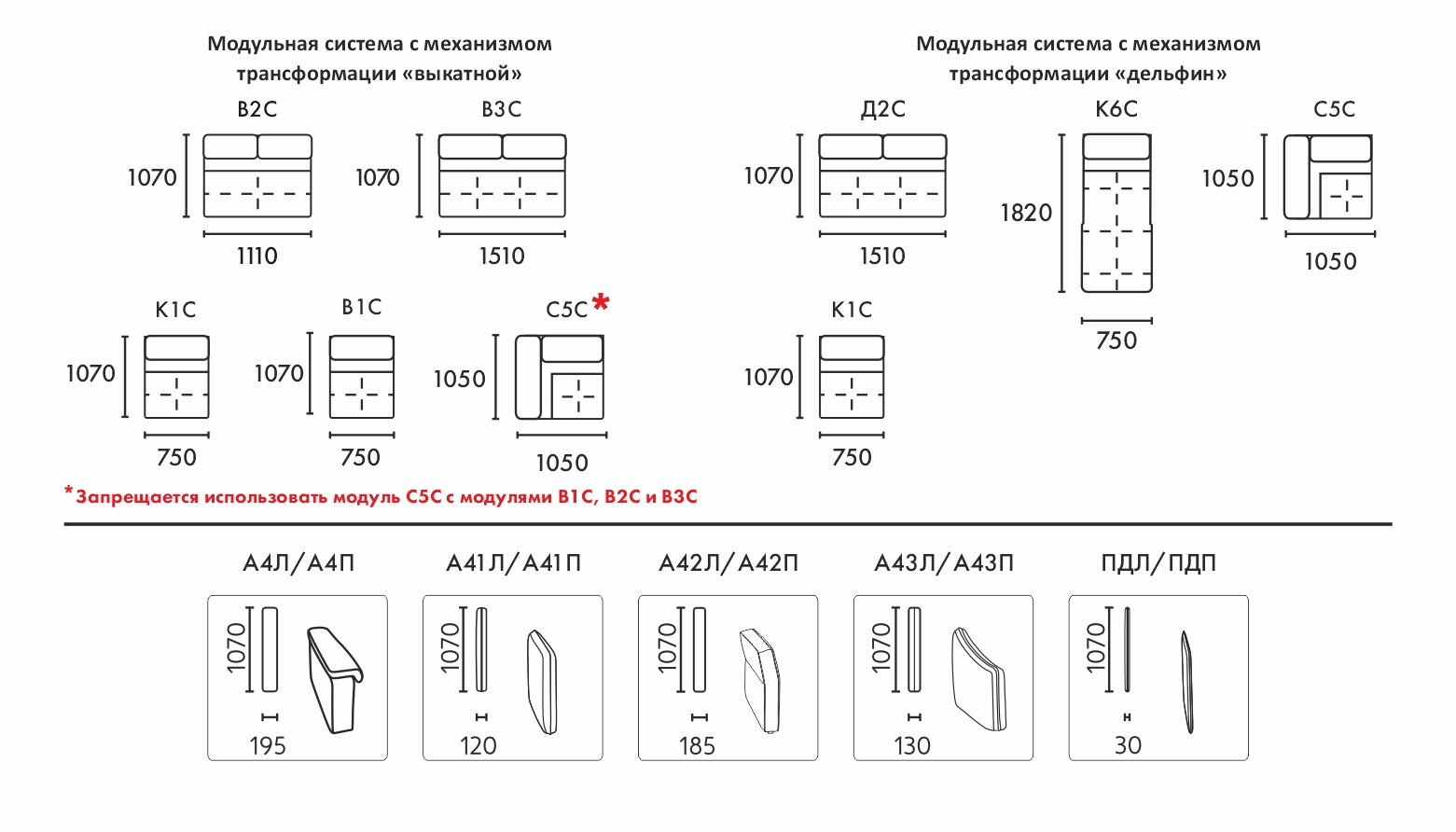 Модульная система с механизмом трансформации «выкатной»

В2С

1070

1110

В3С

1070

1510

К1С

1070

750

В1С

1070

750

С5С*

1050

1050

*Запрещается использовать модуль С5С с модулями В1С, В2С и В3С

Модульная система с механизмом трансформации «дельфин»

Д2С

1070

1510

К6С

1820

750

С5С

1050

1050

К1С

1070

750

А4Л/А4П

1070

195

А41Л/А41П

1070

120

А42Л/А42П

1070

185

А43Л/А43П

1070

130

ПДЛ/ПДП

1070

30